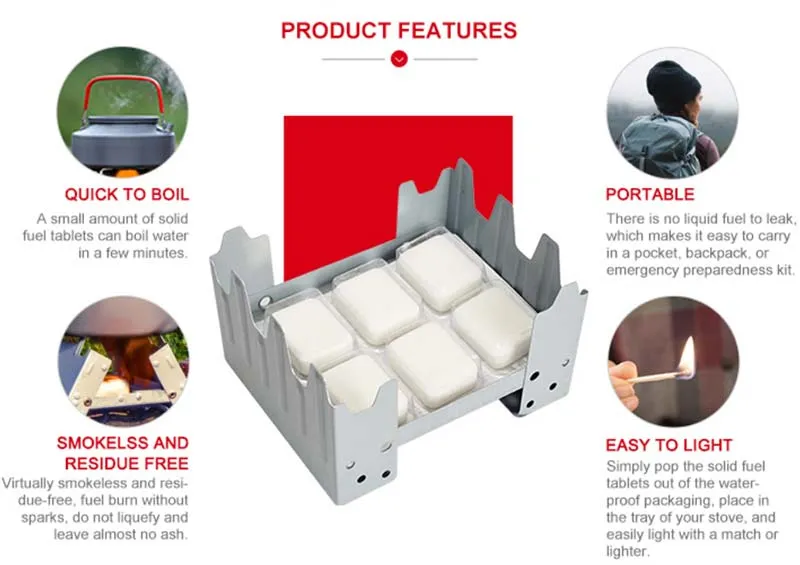 PRODUCT FEATURES

QUICK TO BOIL
A small amount of solid fuel tablets can boil water in a few minutes.

SMOKELSS AND RESIDUE FREE
Virtually smokeless and residue-free, fuel burn without sparks, do not liquefy and leave almost no ash.

PORTABLE
There is no liquid fuel to leak, which makes it easy to carry in a pocket, backpack, or emergency preparedness kit.

EASY TO LIGHT
Simply pop the solid fuel tablets out of the waterproof packaging, place in the tray of your stove, and easily light with a match or lighter.